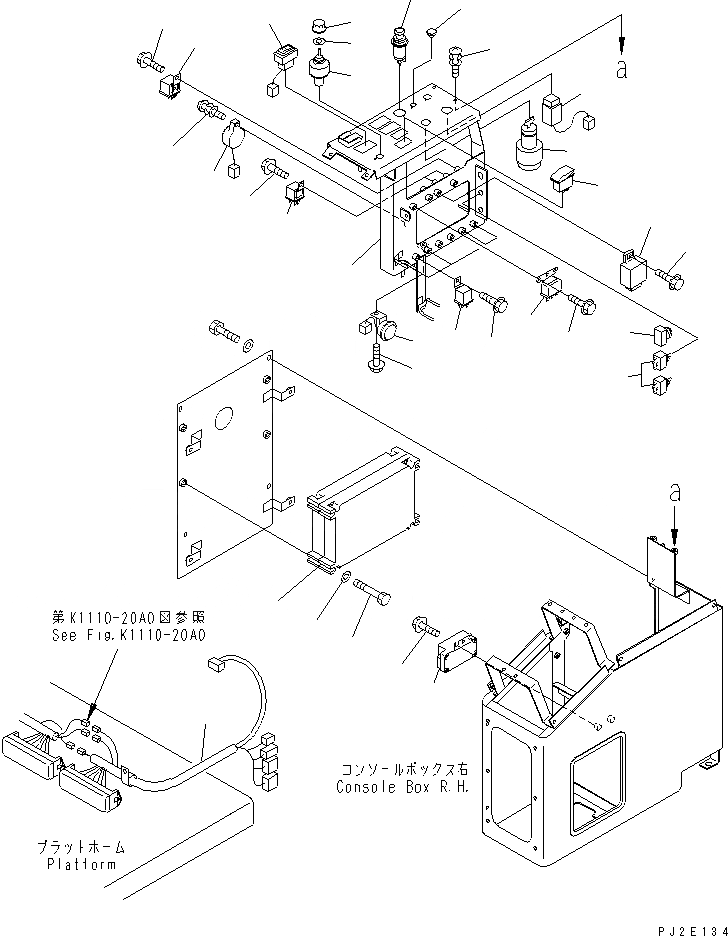 a

a

第K1110-20A0図参照
See Fig.K1110-20A0

コンソールボックス右
Console Box R.H.

プラットホーム
Platform

PJ2E134