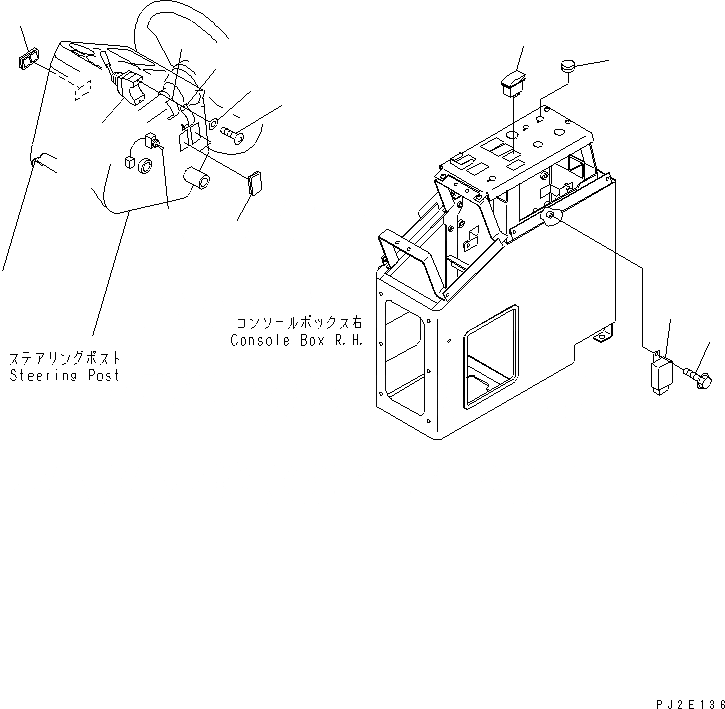 ステアリングポスト
Steering Post

コンソールボックス右
Console Box R.H.

PJ2E136