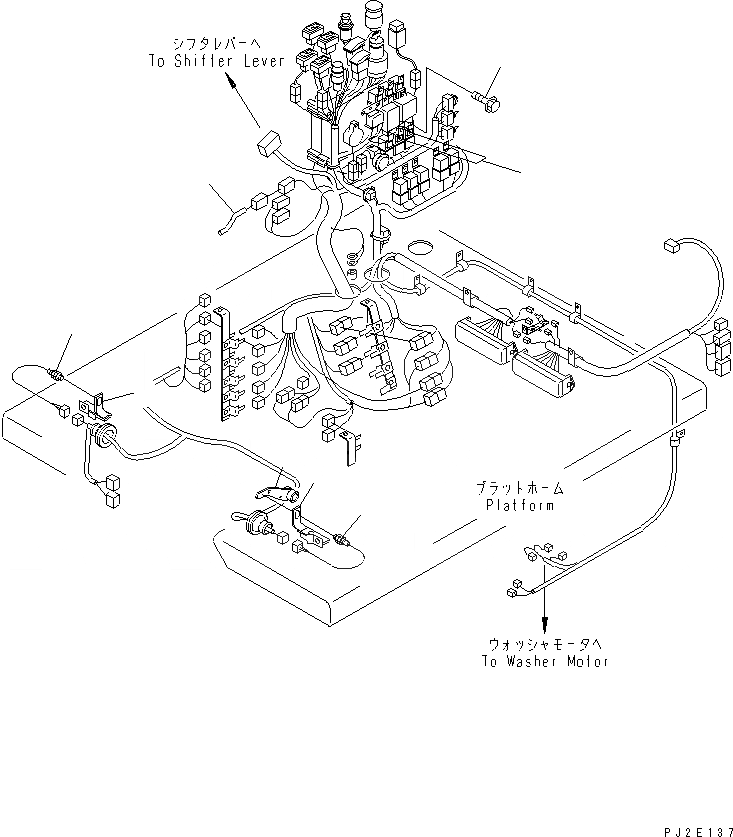 シフタレバーへ
To Shifter Lever

プラットホーム
Platform

ウォッシャモータへ
To Washer Motor

PJ2E137