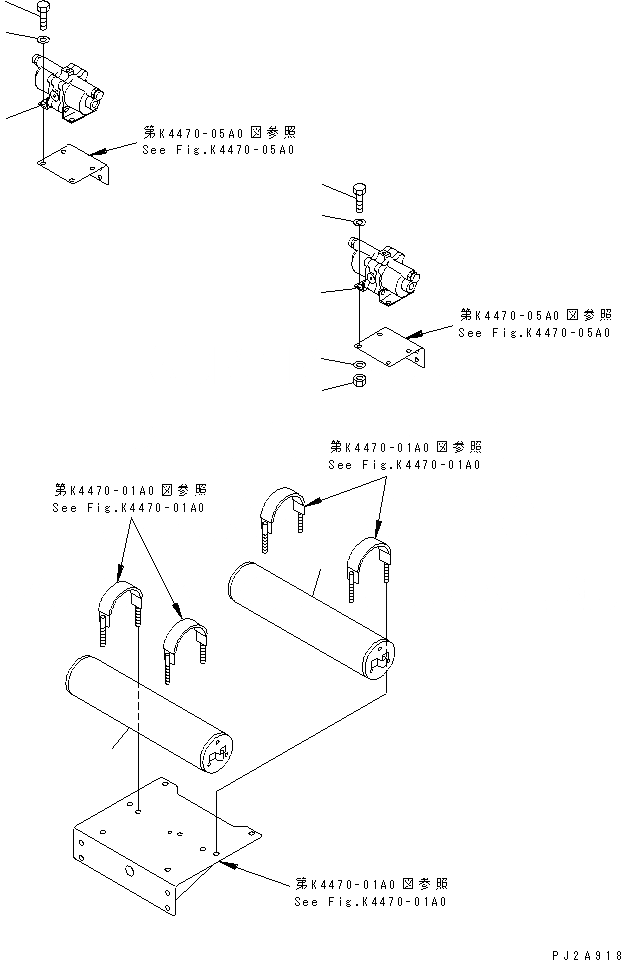 第K4470-05A0図参照
See Fig.K4470-05A0

第K4470-05A0図参照
See Fig.K4470-05A0

第K4470-01A0図参照
See Fig.K4470-01A0

第K4470-01A0図参照
See Fig.K4470-01A0

第K4470-01A0図参照
See Fig.K4470-01A0

PJ2A918