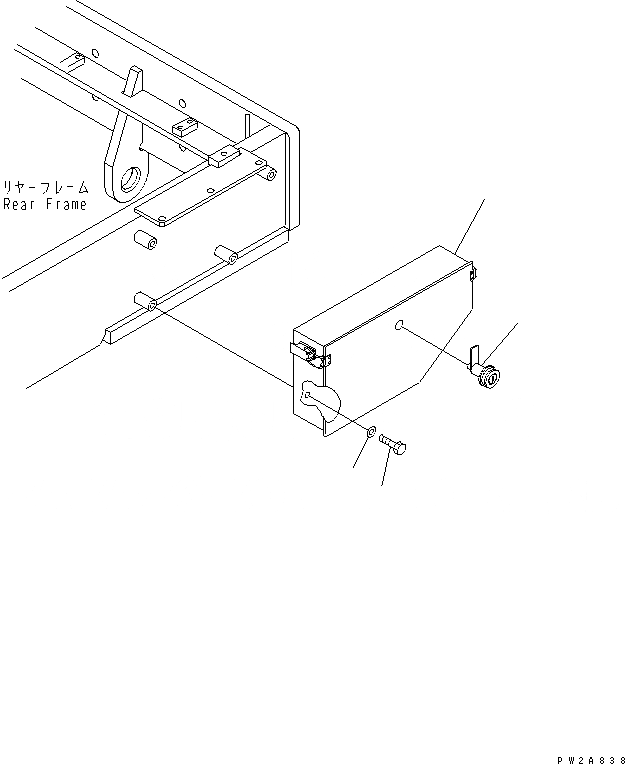 リヤーフレーム
Rear Frame

PW2A838