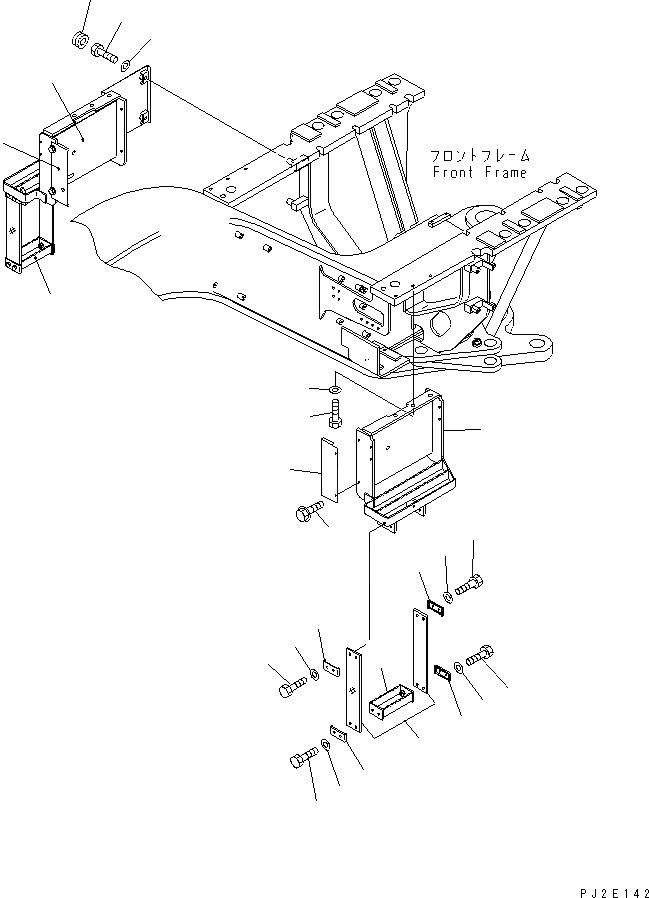 フロントフレーム
Front Frame

PJ2E142