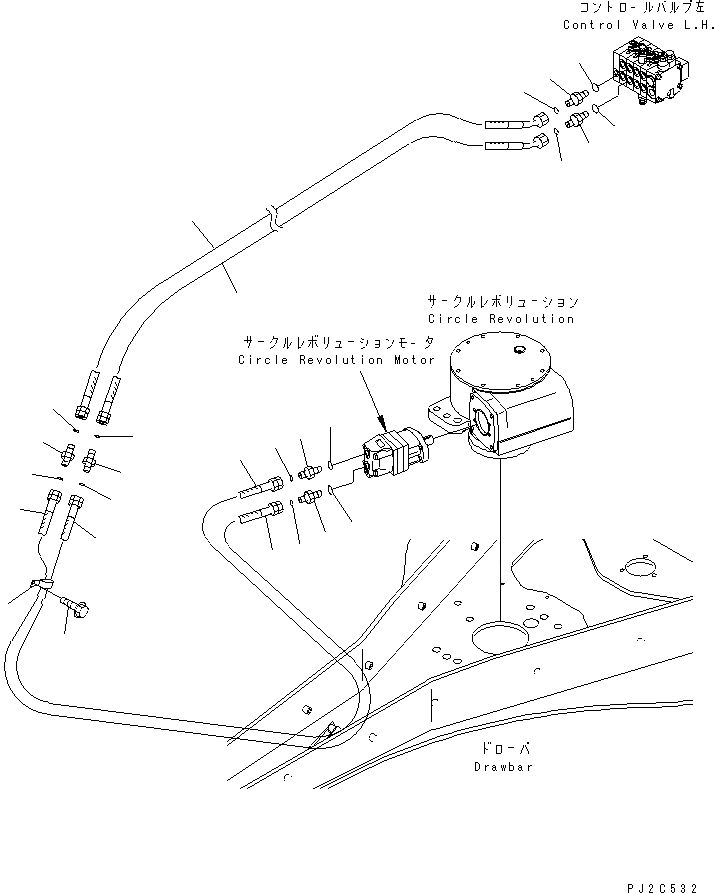 コントロールバルブ左
Control Valve L.H.

サークルレボリューション
Circle Revolution

サークルレボリューションモータ
Circle Revolution Motor

ドローバ
Drawbar

PJ2C532