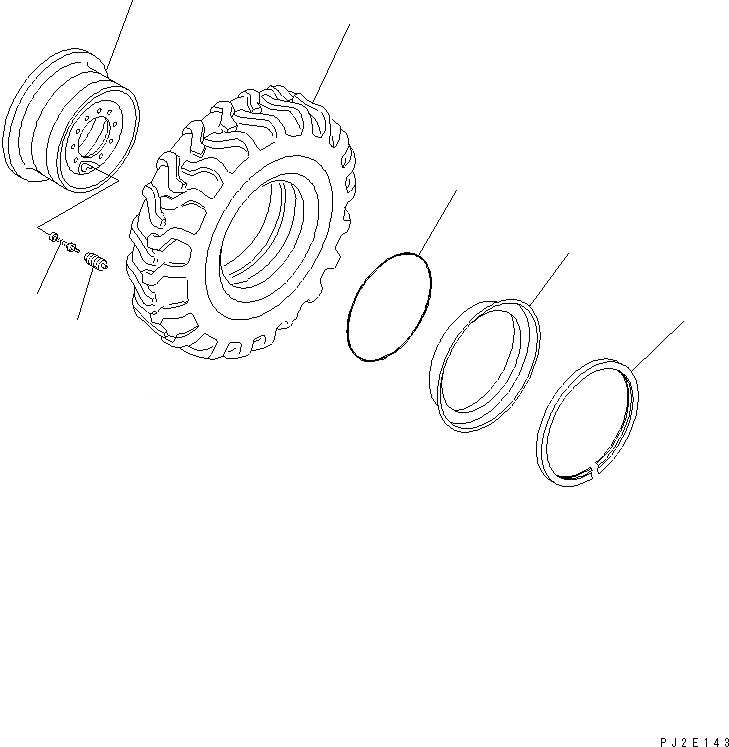 PJ2E143