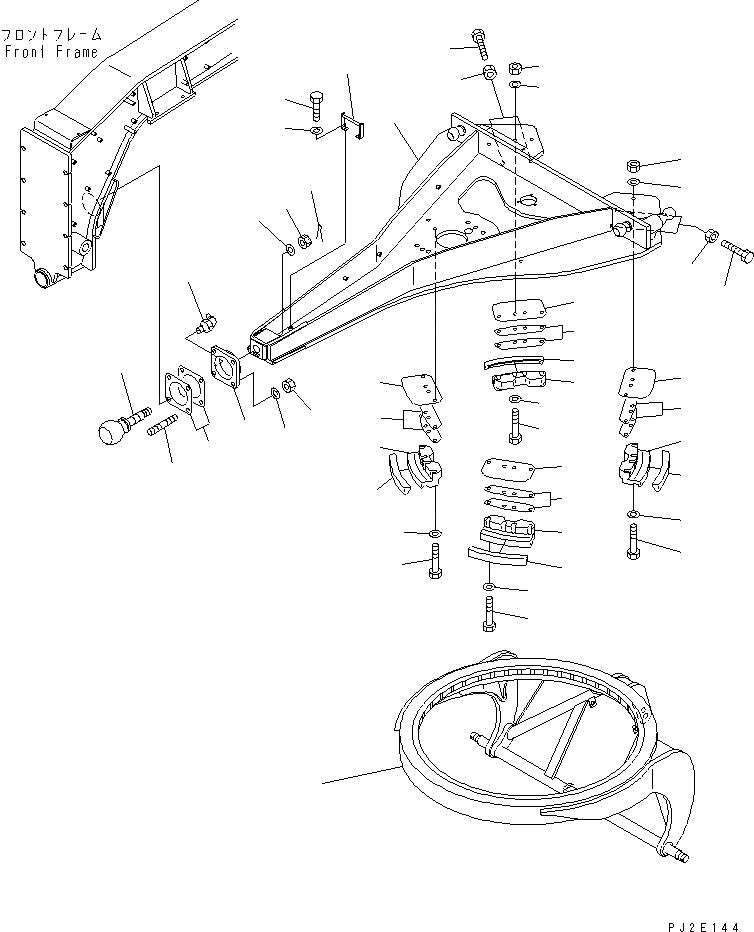 フロントフレーム
Front Frame

PJ2E144