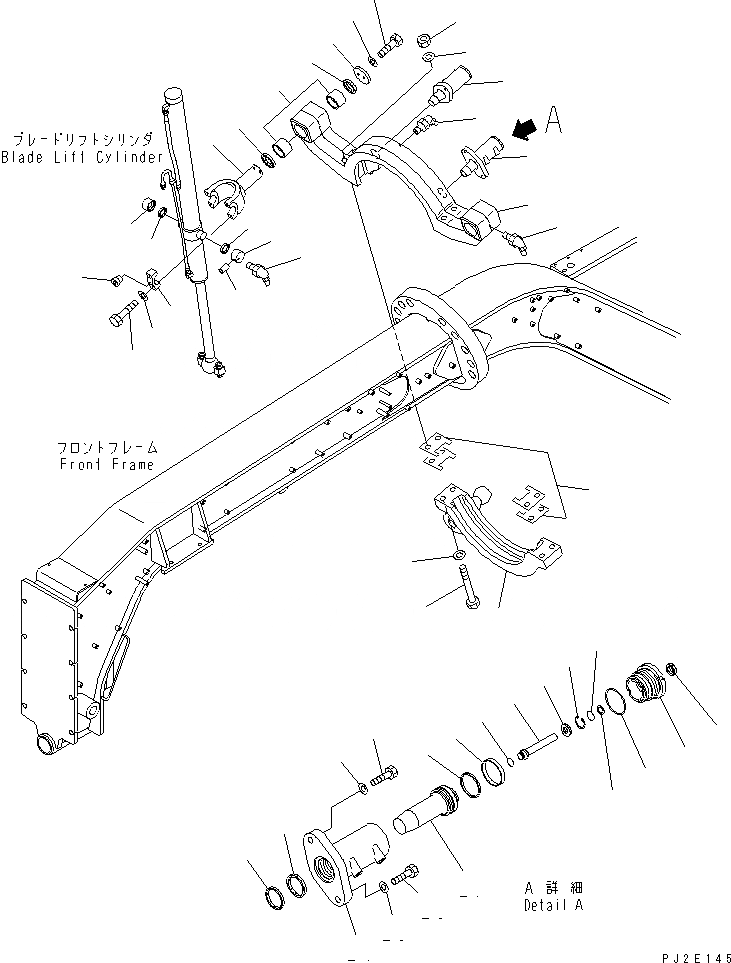 ブレードリフトシリンダ
Blade Lift Cylinder

A

フロントフレーム
Front Frame

A 詳細
Detail A

PJ2E145