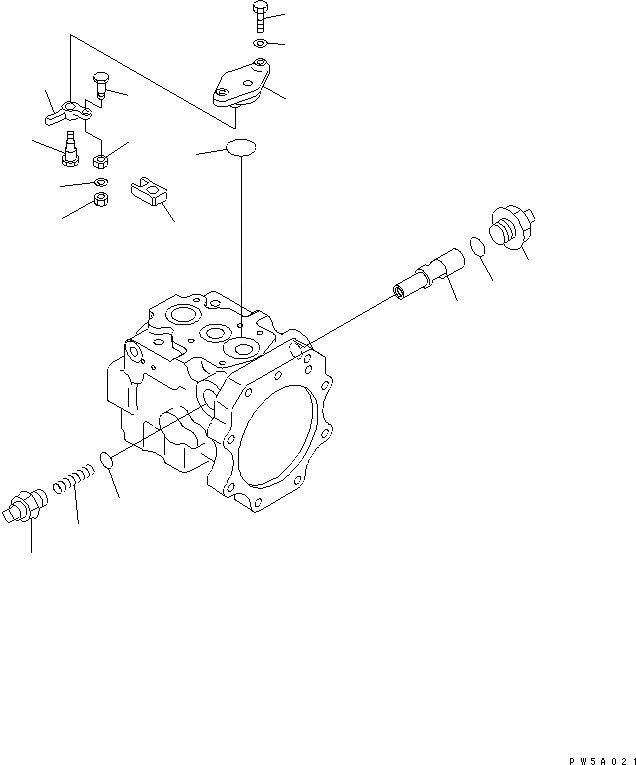 PW5A021