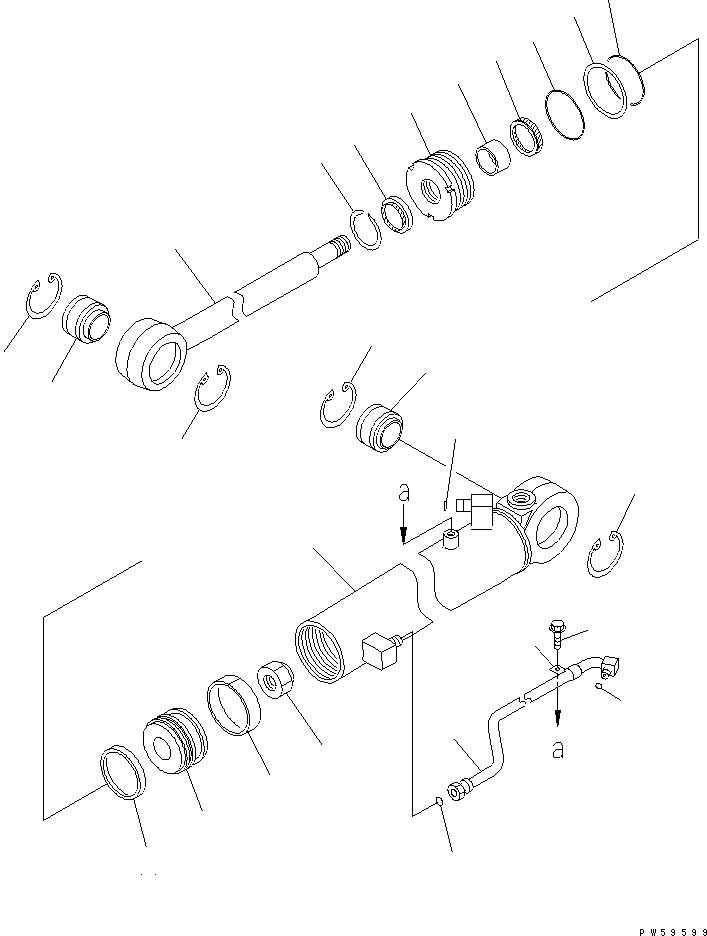 a

a

PW59599