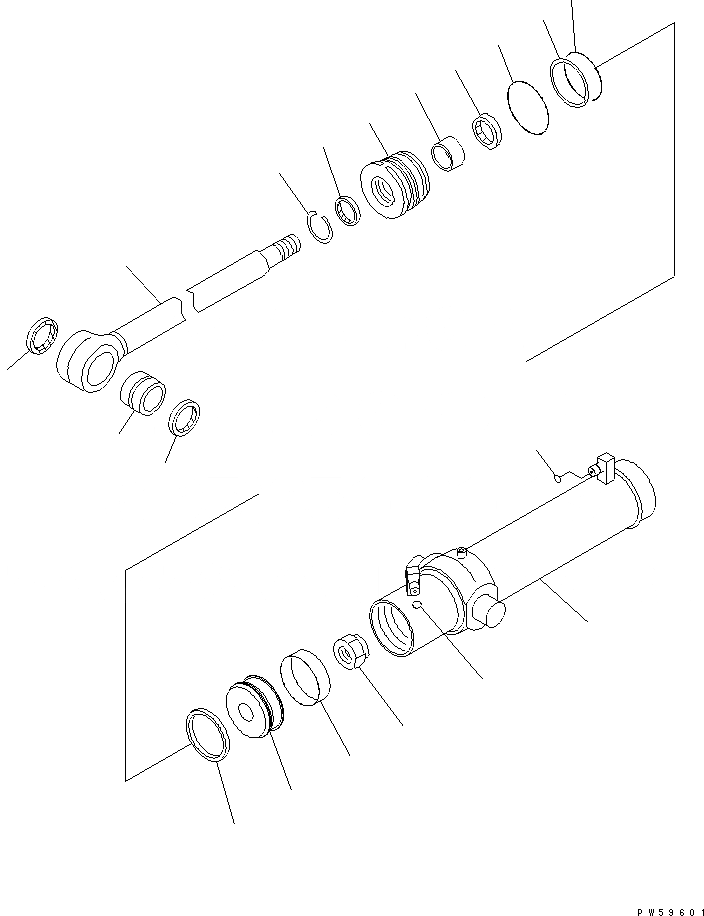 PW59601