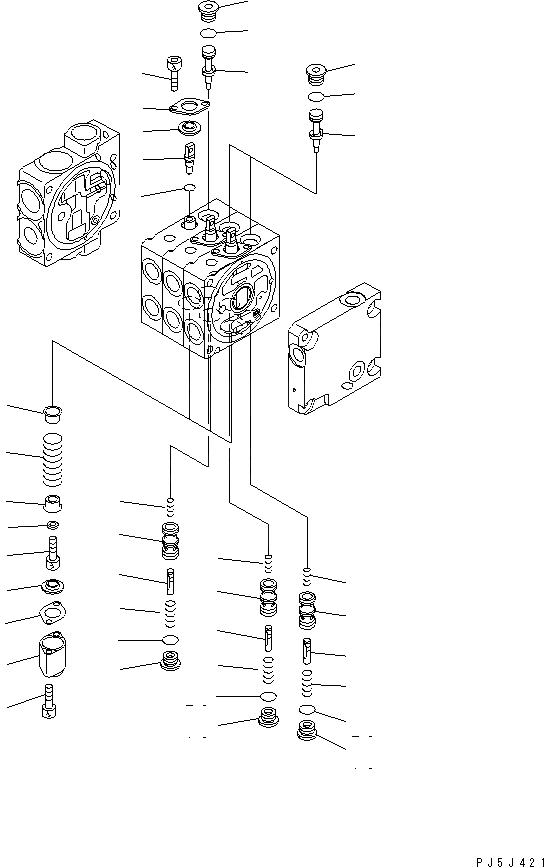 PJ5J421