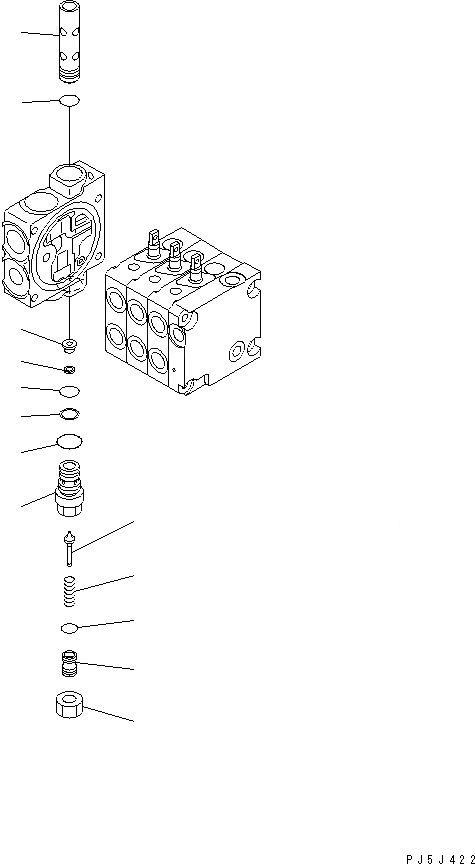 PJ5J422