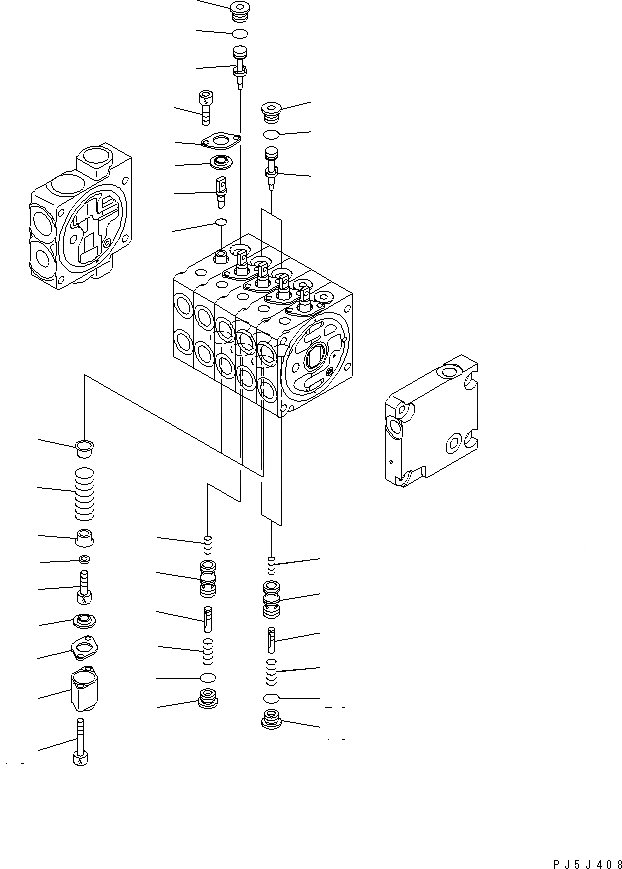 PJ5J408