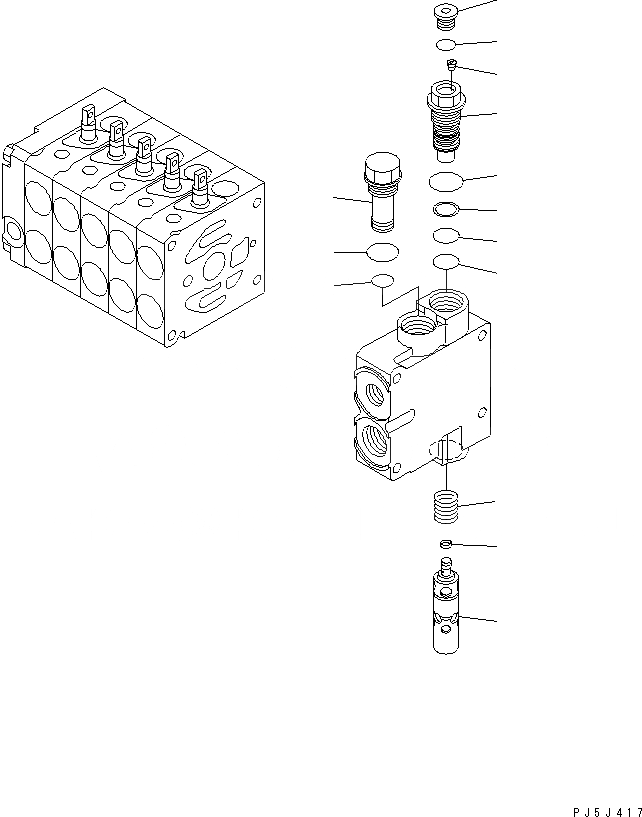 PJ5J417