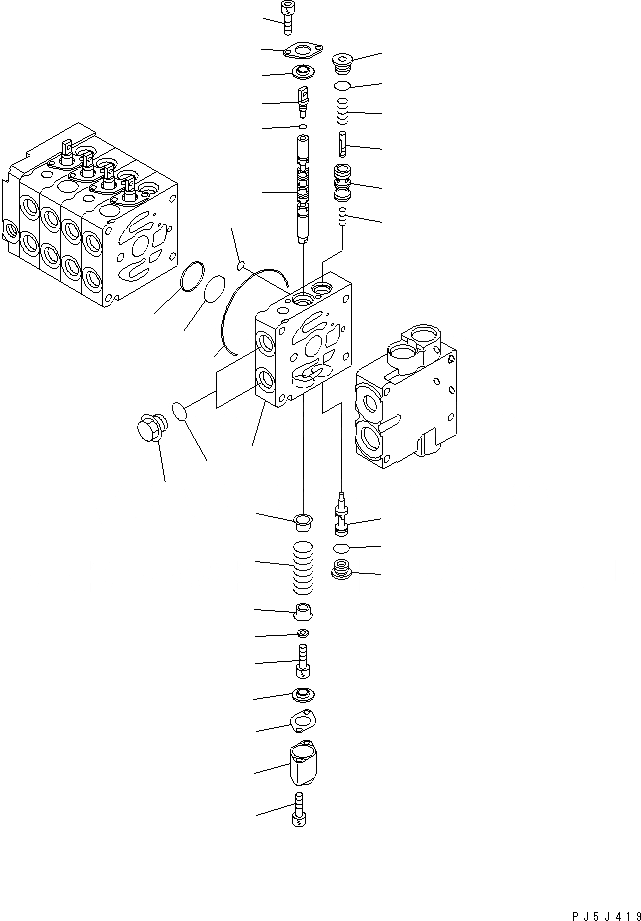 PJ5J419