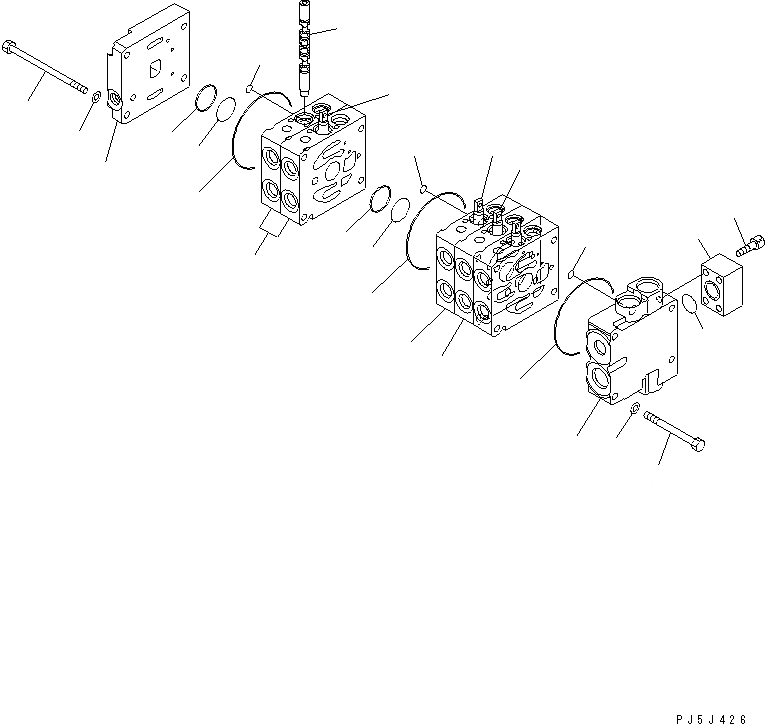 PJ5J426