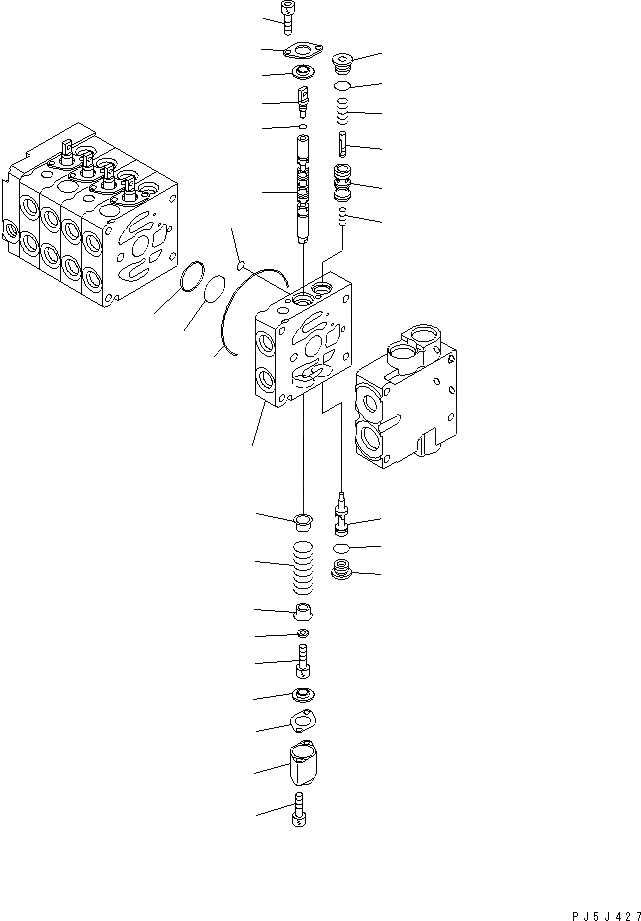 PJ5J427