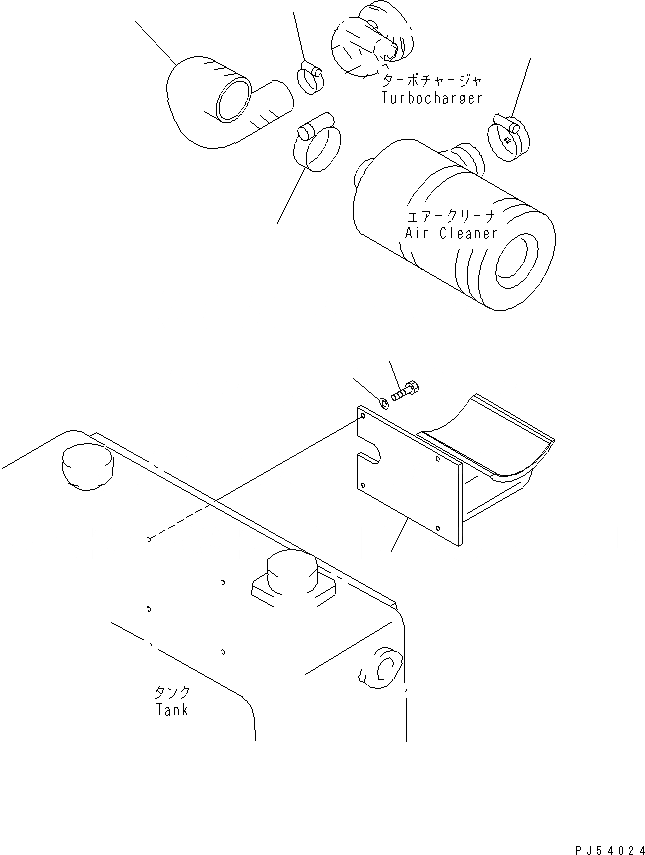 ターボチャージャ
Turbocharger

エアークリーナ
Air Cleaner

タンク
Tank

PJ54024