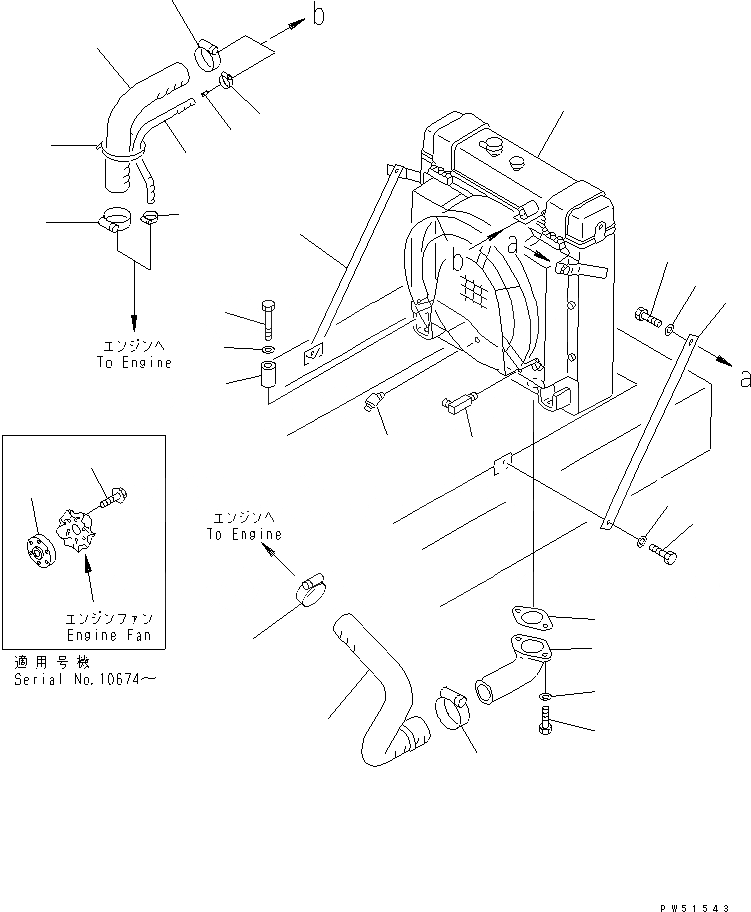 b

b

a

a

エンジンへ
To Engine

エンジンへ
To Engine

エンジンファン
Engine Fan

適用号機
Serial No.10674～

PW51543