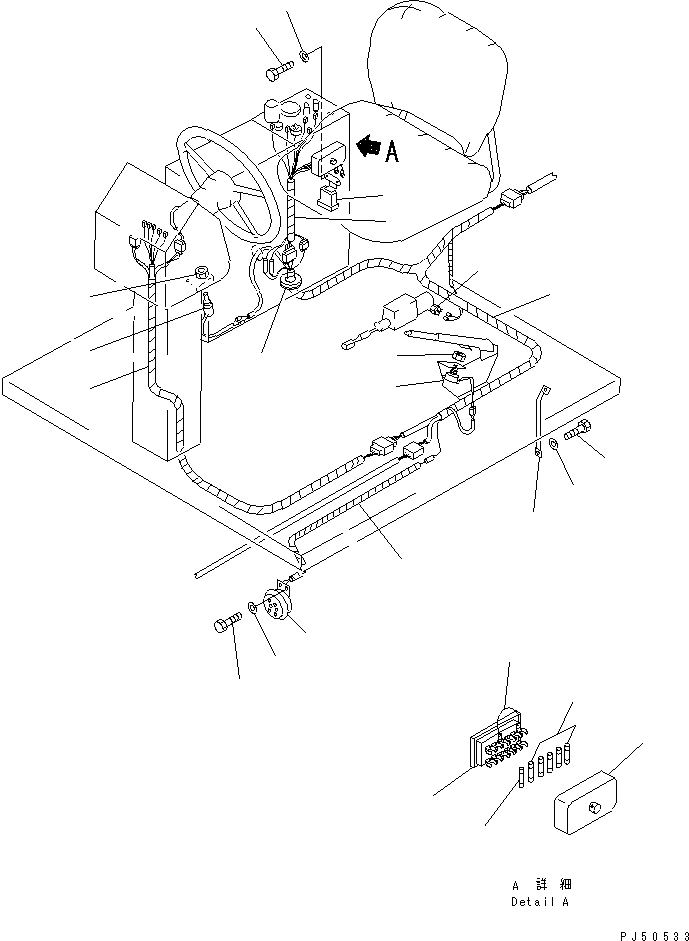 A

A 詳 細
Detail A

PJ50533