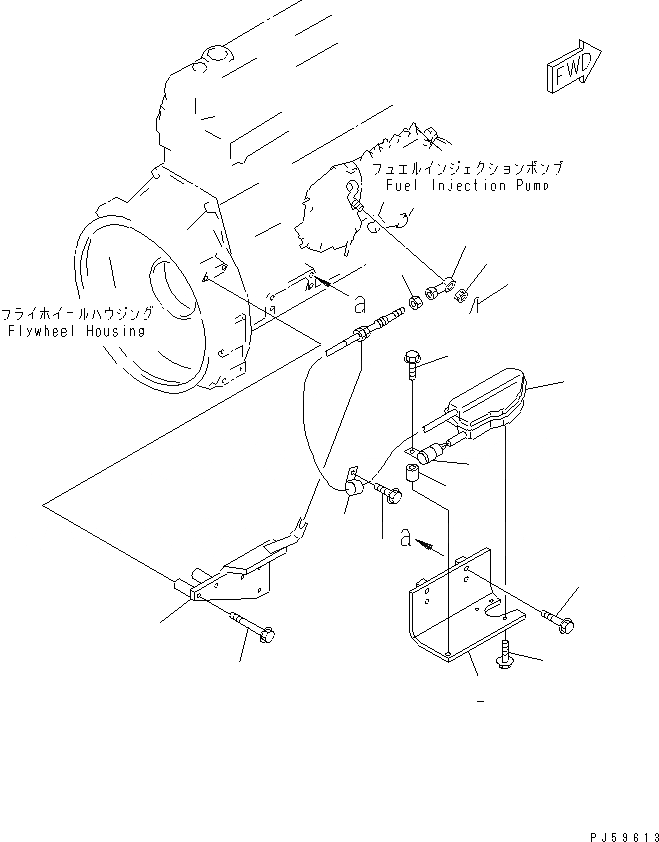 FWD

フュエルインジェクションポンプ
Fuel Injection Pump

フライホイールハウジング
Flywheel Housing

a

a

PJ59613