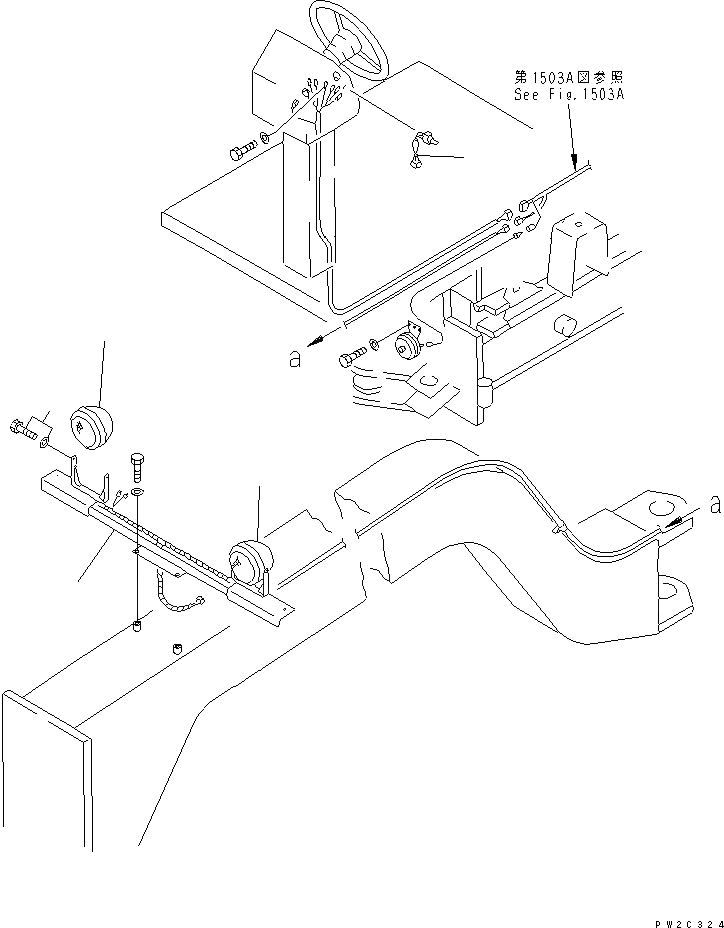 第1503A図参照
See Fig.1503A

a

a

PW2C324