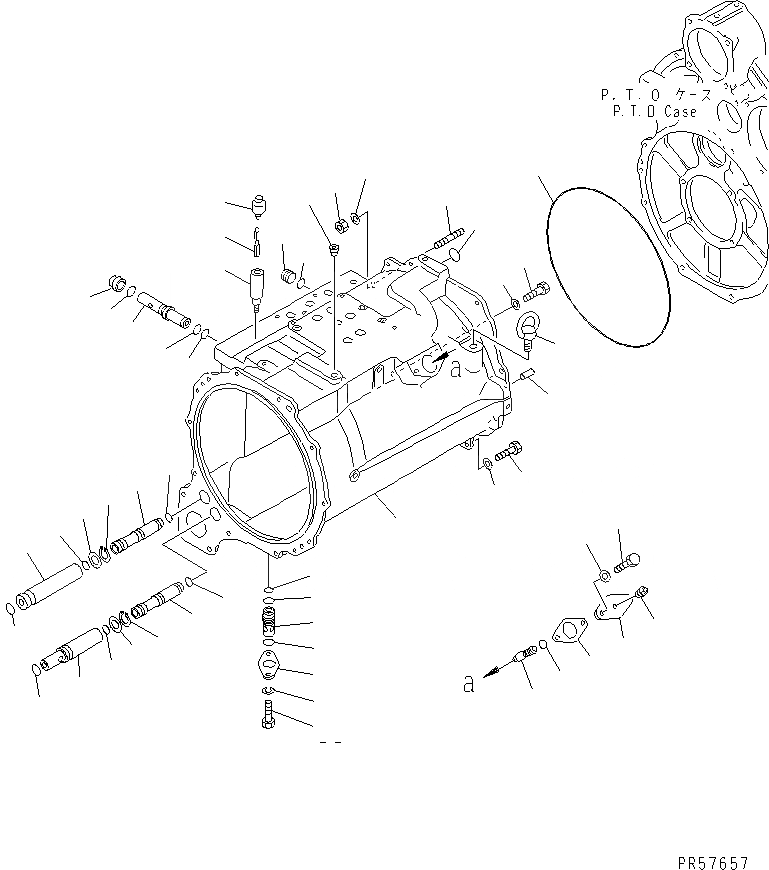 P. T. O ケース
P. T. O Case

a

a

PR57657