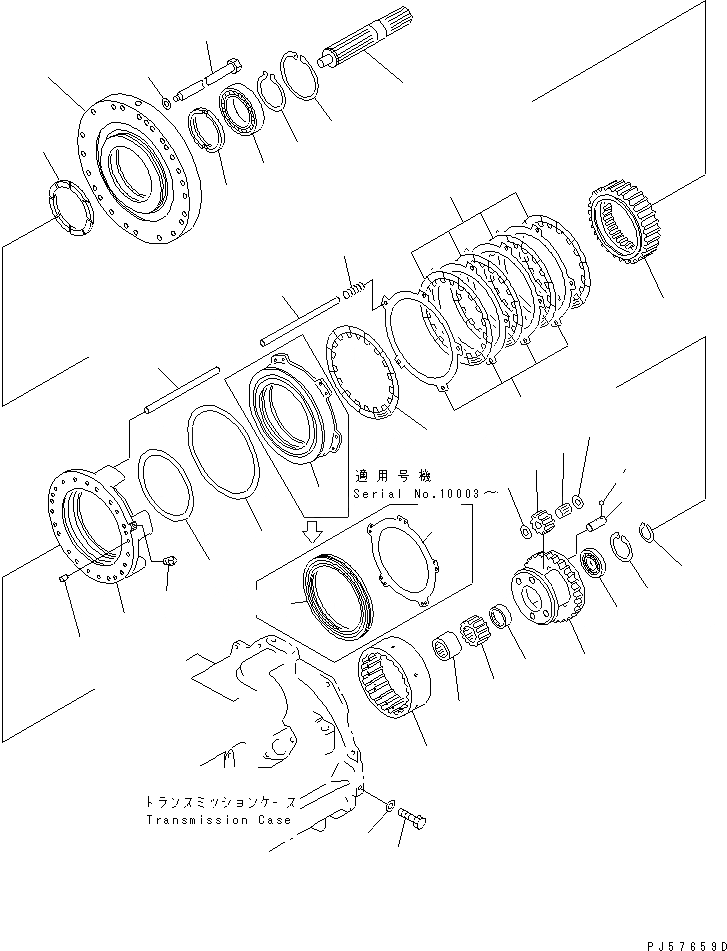 適用号機
Serial No.10003～

トランスミッションケース
Transmission Case

PJ57653D