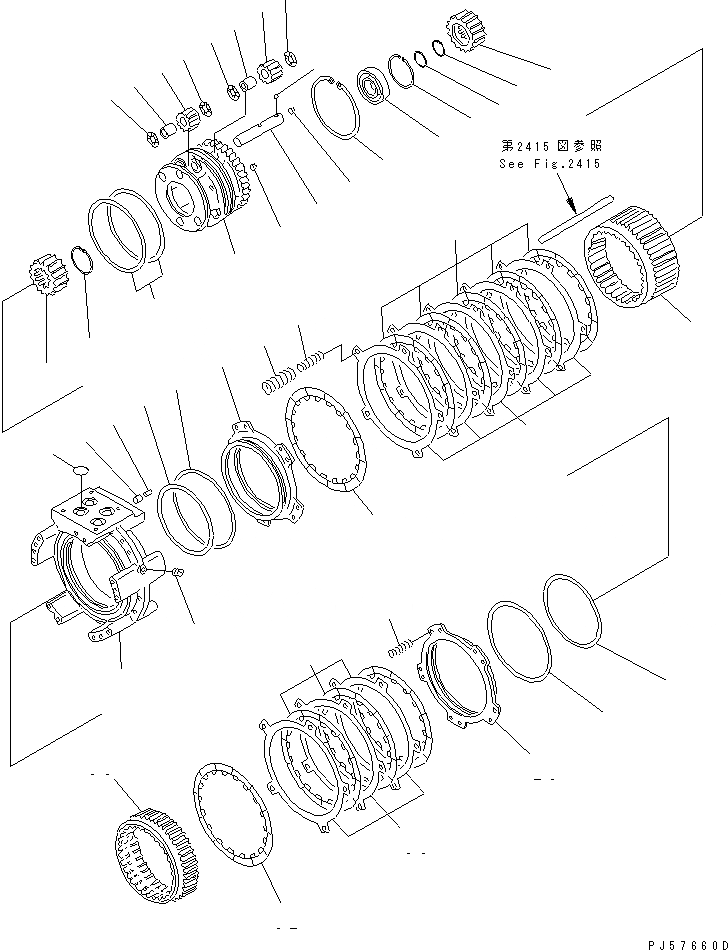 第2415図参照
See Fig.2415

PJ57660D