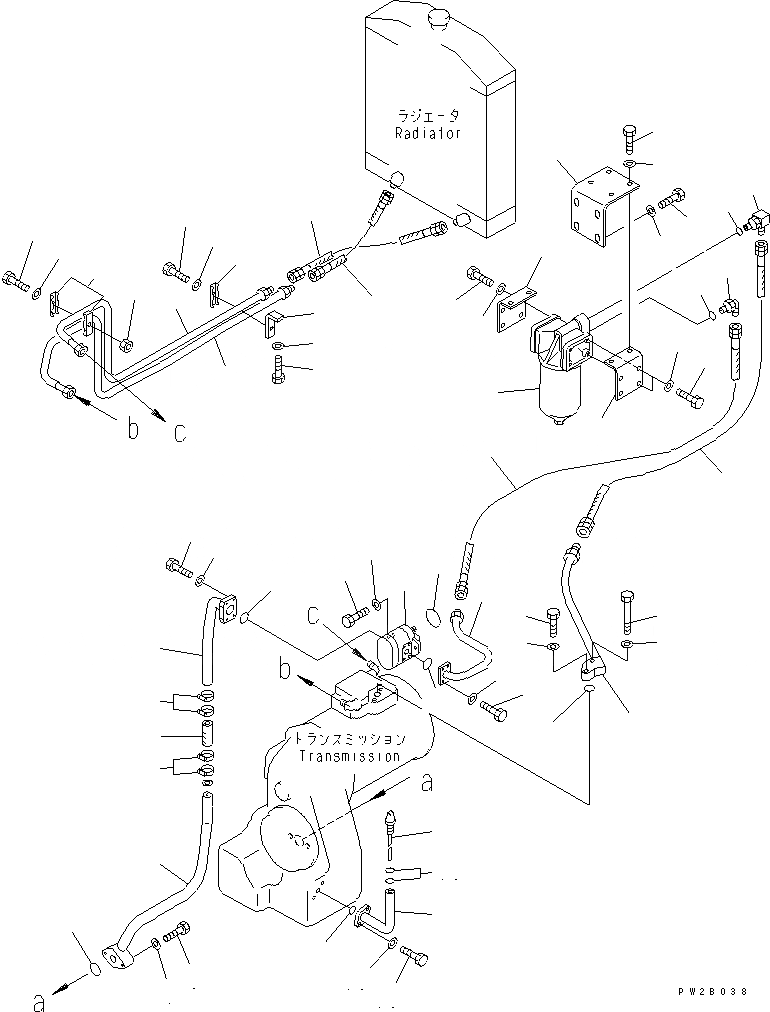 ラジエータ
Radiator

b
c

c
b

トランスミッション
Transmission

a

a

PW2B038