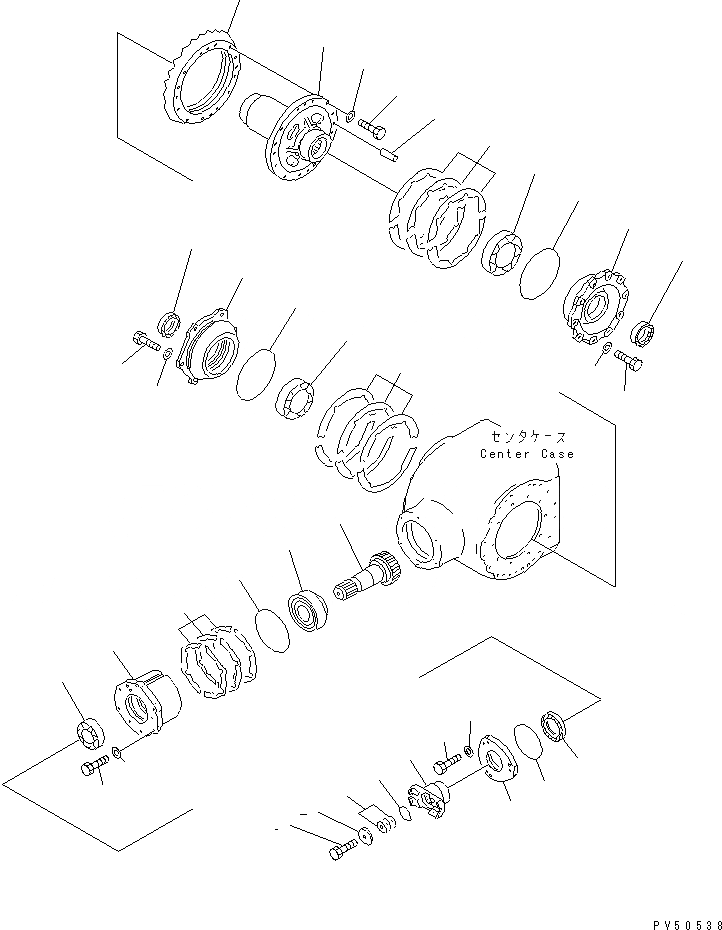 センタケース
Center Case

PV50538