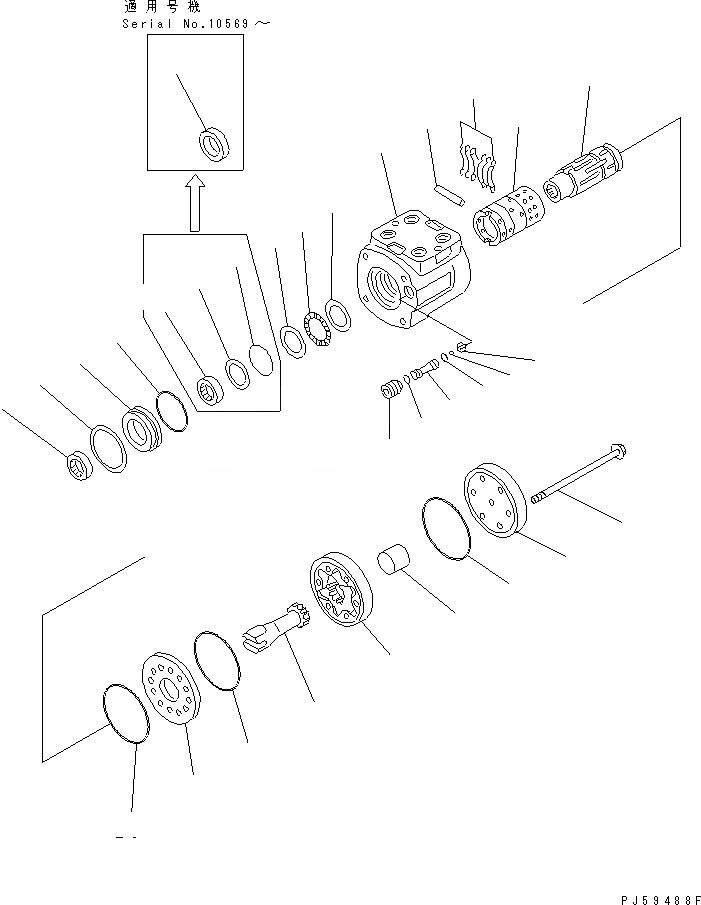 適用号機
Serial No.10569～

PJ59488F