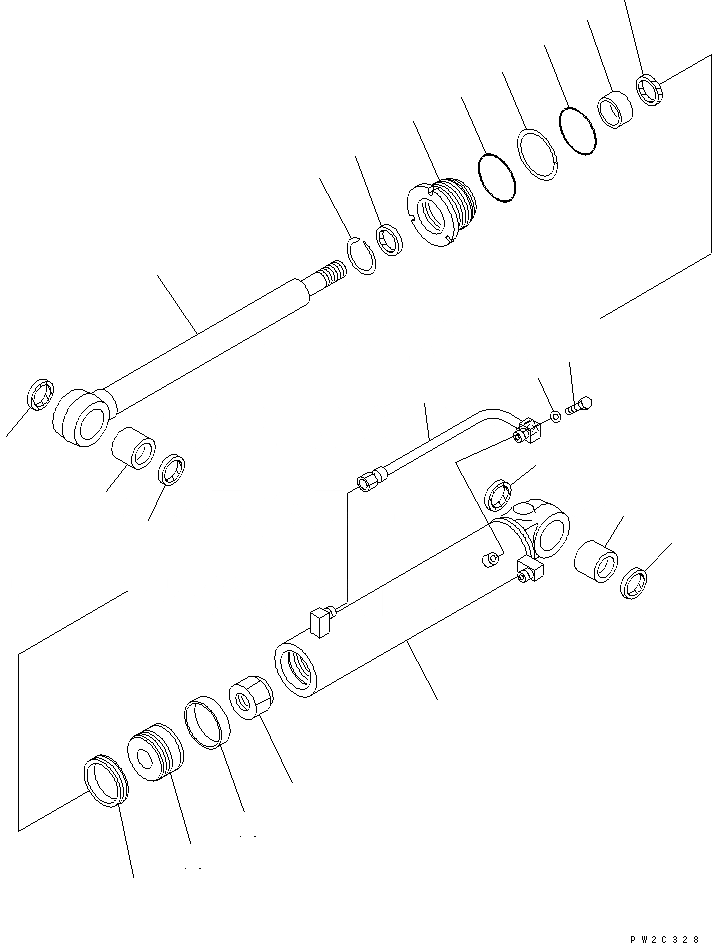 PW2C328