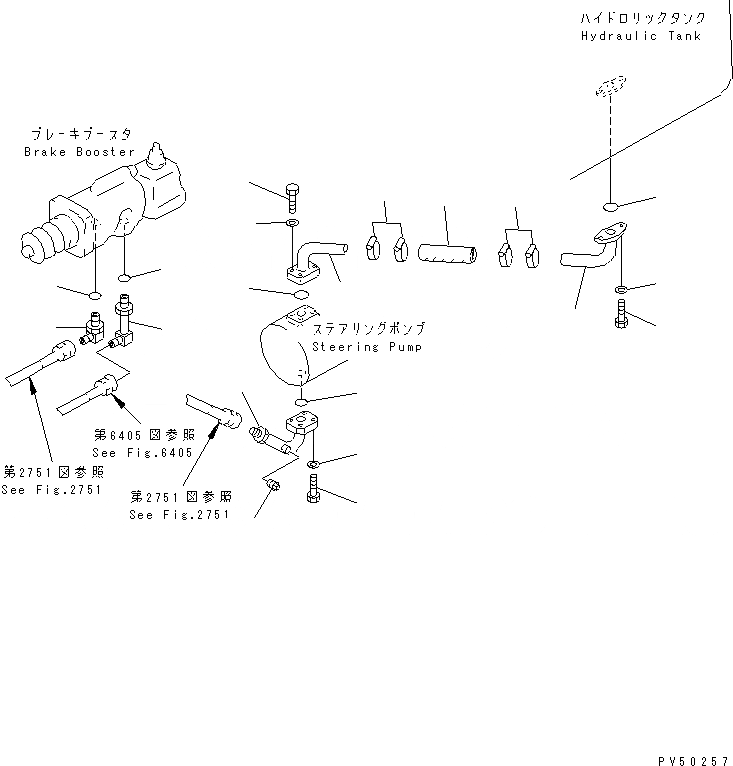 ハイドロリックタンク
Hydraulic Tank

ブレーキブースタ
Brake Booster

ステアリングポンプ
Steering Pump

第6405図参照
See Fig.6405

第2751図参照
See Fig.2751

第2751図参照
See Fig.2751

PV50257