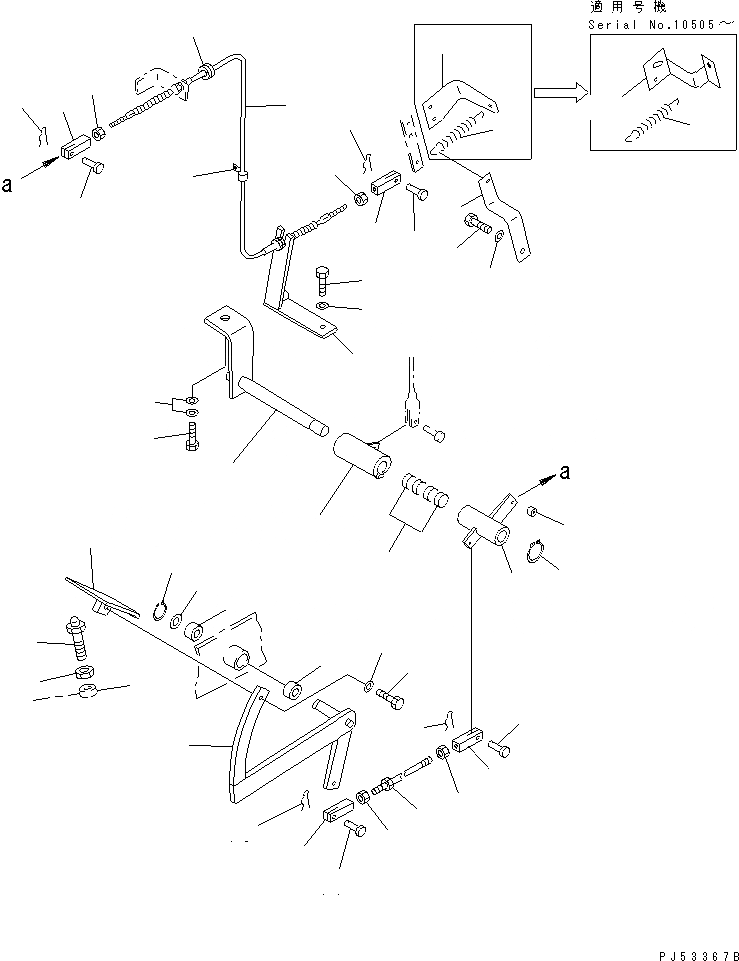 適用号機
Serial No.10505～

a

a

PJ53367B