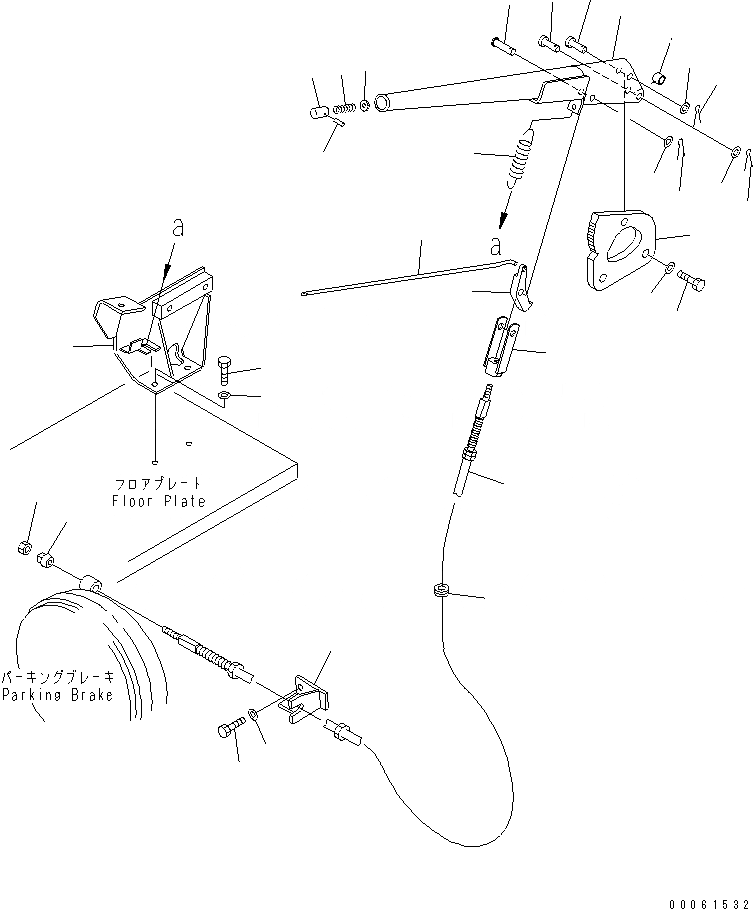 a

a

フロアプレート
Floor Plate

パーキングブレーキ
Parking Brake

00061532