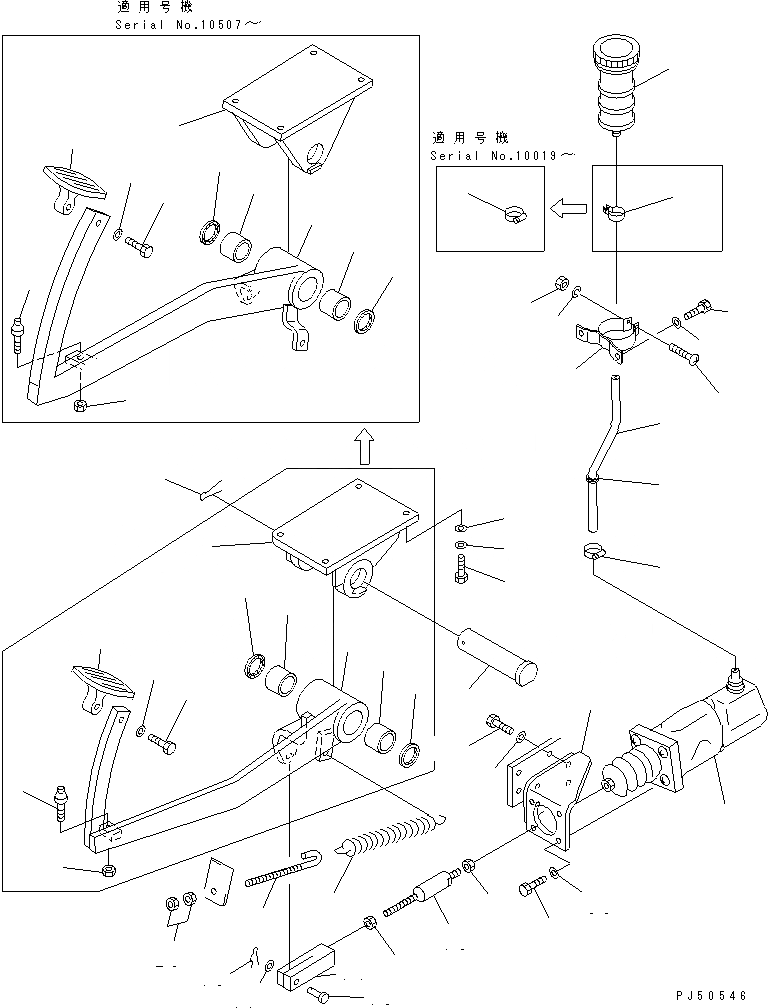 適用号機
Serial No.10507～

適用号機
Serial No.10019～

PJ50546