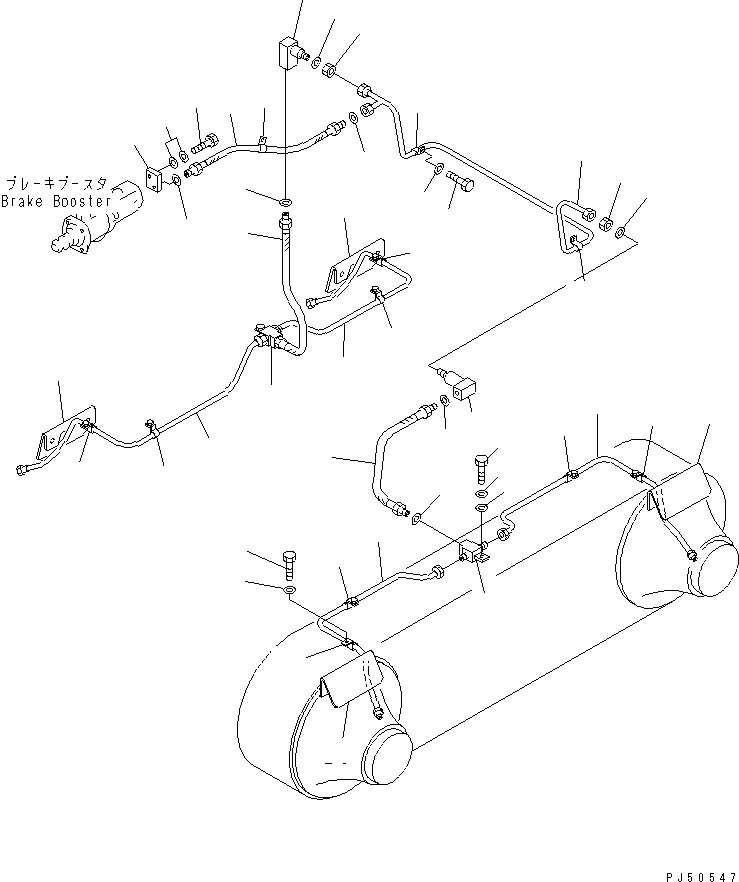 ブレーキブースタ
Brake Booster

PJ50547