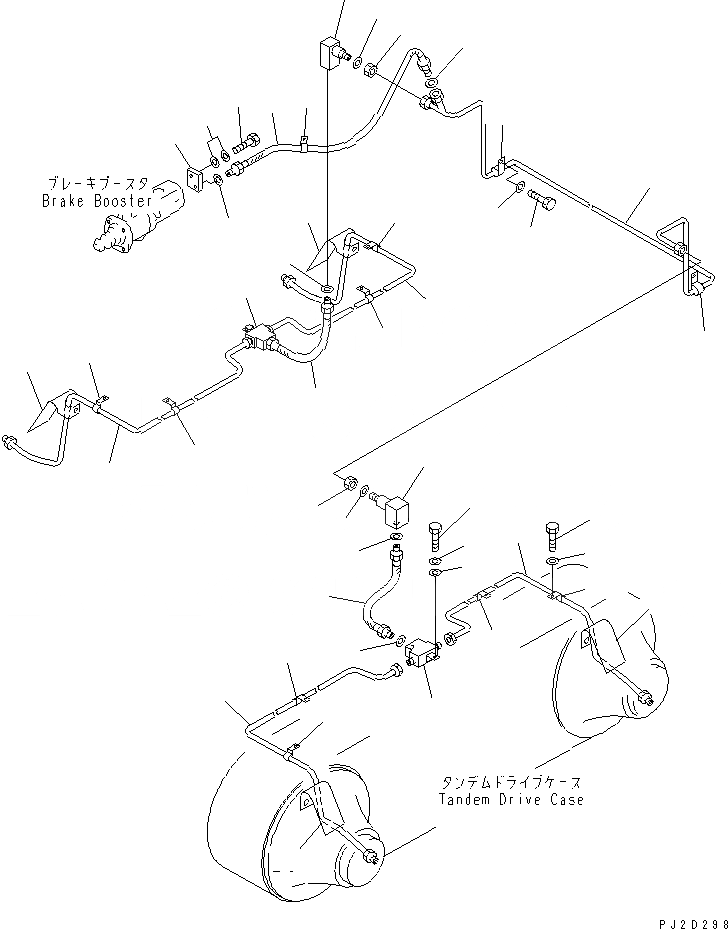 ブレーキブースタ
Brake Booster

タンデムドライブケース
Tandem Drive Case

PJ2D298