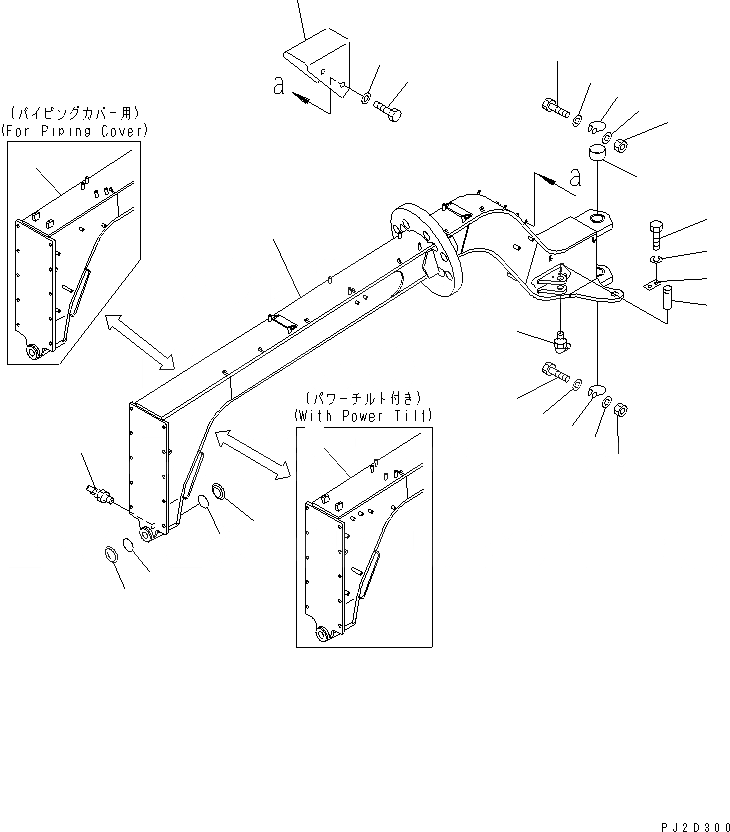 a

(パイピングカバー用)
(For Piping Cover)

a

(パワーチルト付き)
(With Power Tilt)

PJ2D300