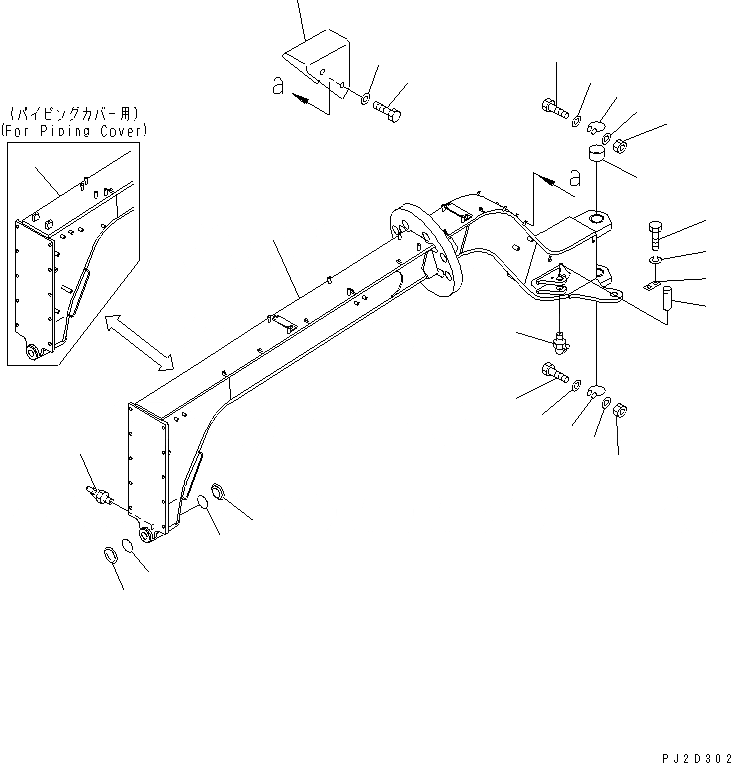 a

(パイピングカバー用)
(For Piping Cover)

a

PJ2D302