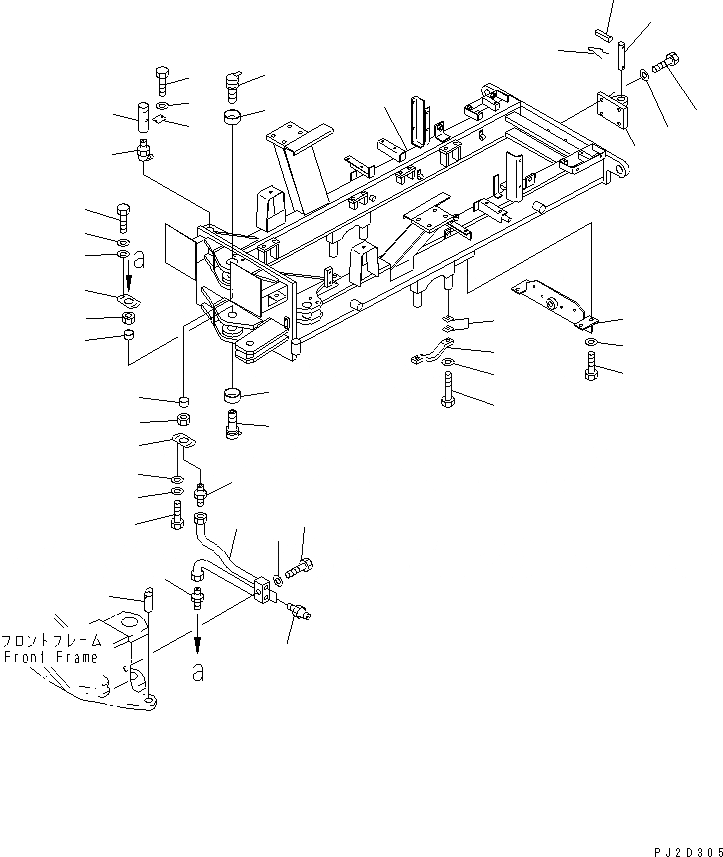 a

フロントフレーム
Front Frame

a

PJ2D305