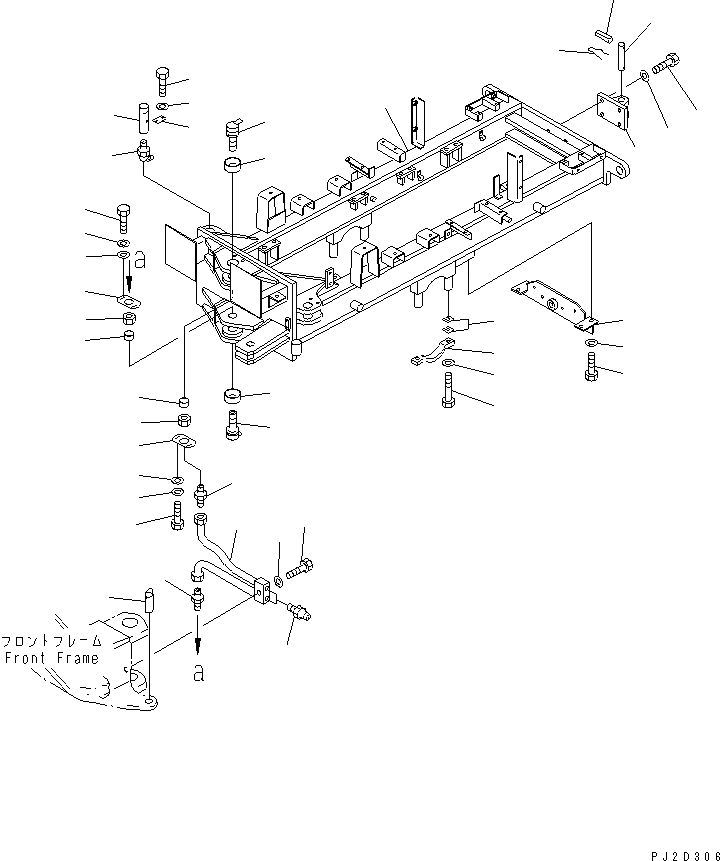 a

フロントフレーム
Front Frame

a

PJ2D306