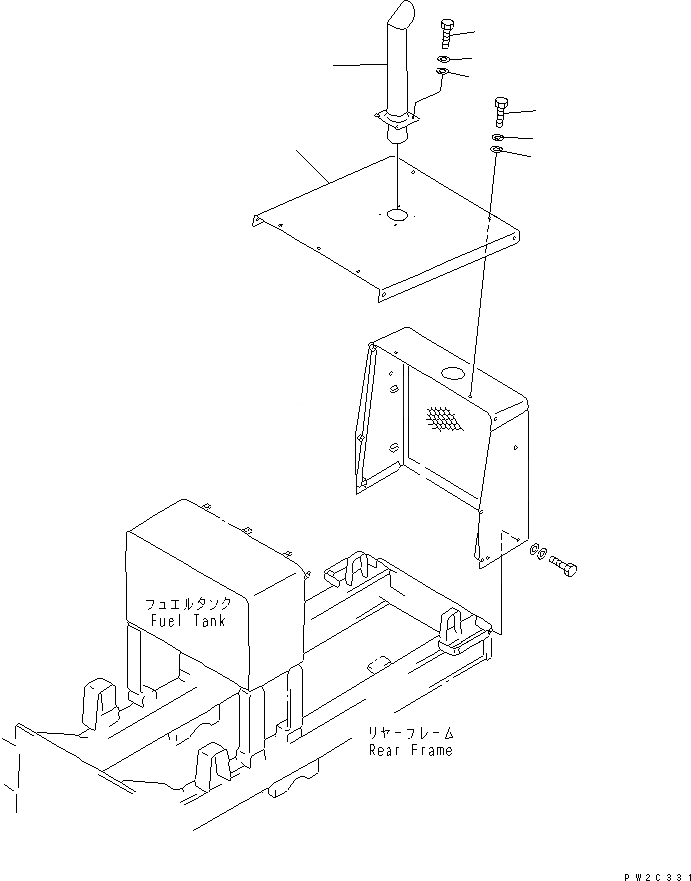 フュエルタンク
Fuel Tank

リヤーフレーム
Rear Frame

PW2C331