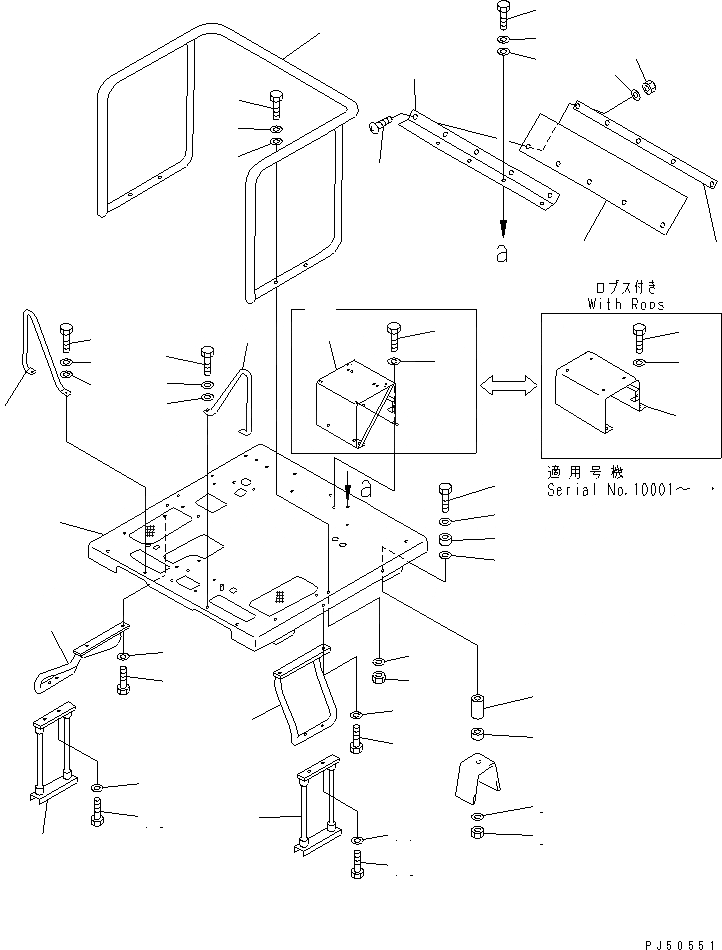 a

ロプス付き
With Rops

a

適用号機
Serial No.10001～

PJ50551