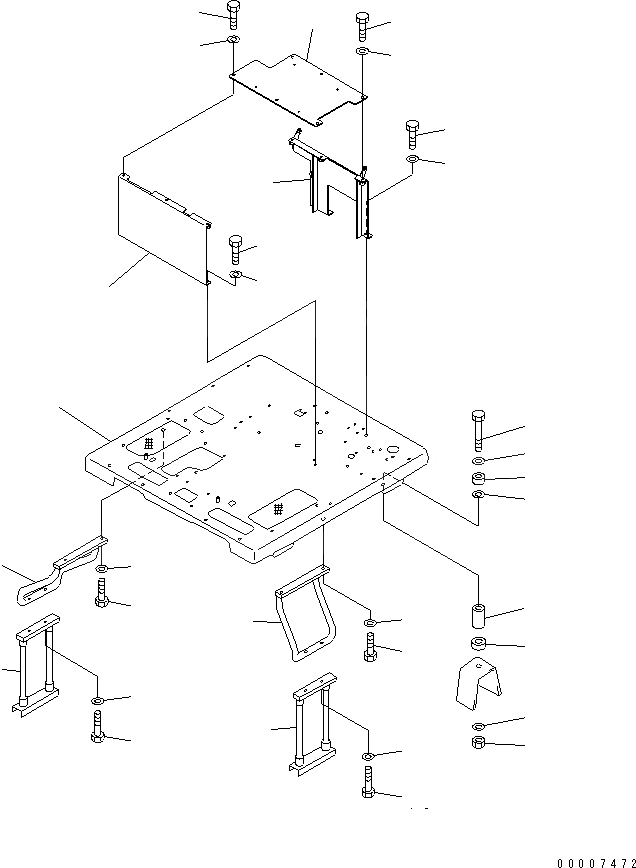 00007472