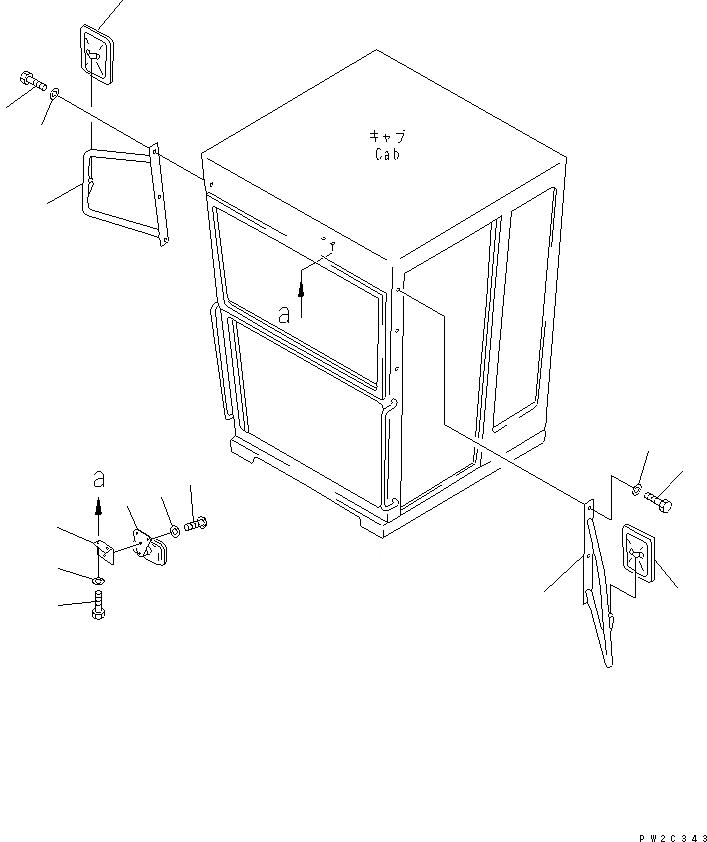 キャブ
Cab

a

a

PW2C343