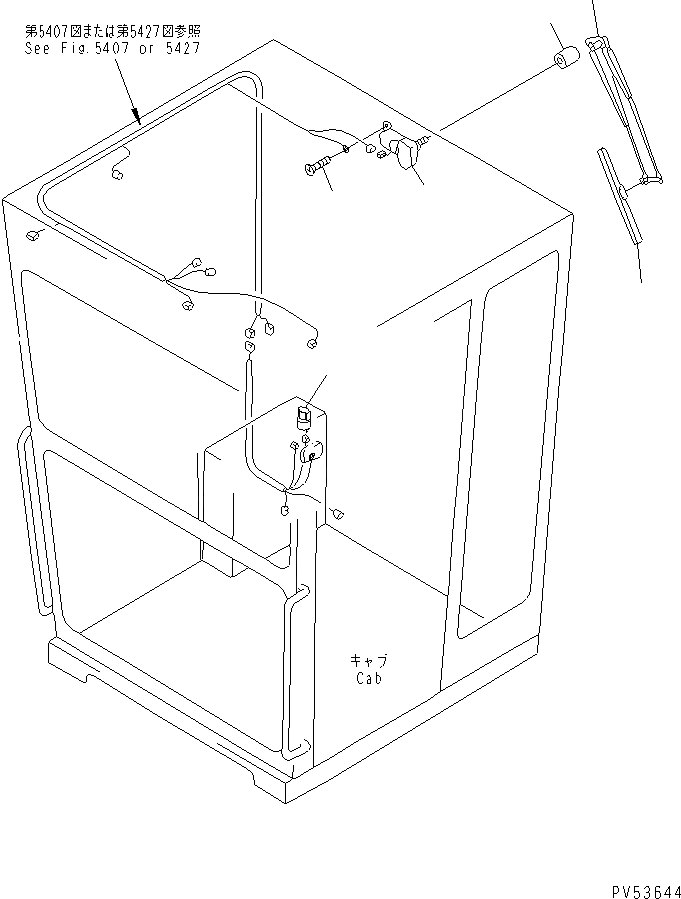 第5407図または第5427図参照
See Fig.5407 or 5427

キャブ
Cab

PV53644