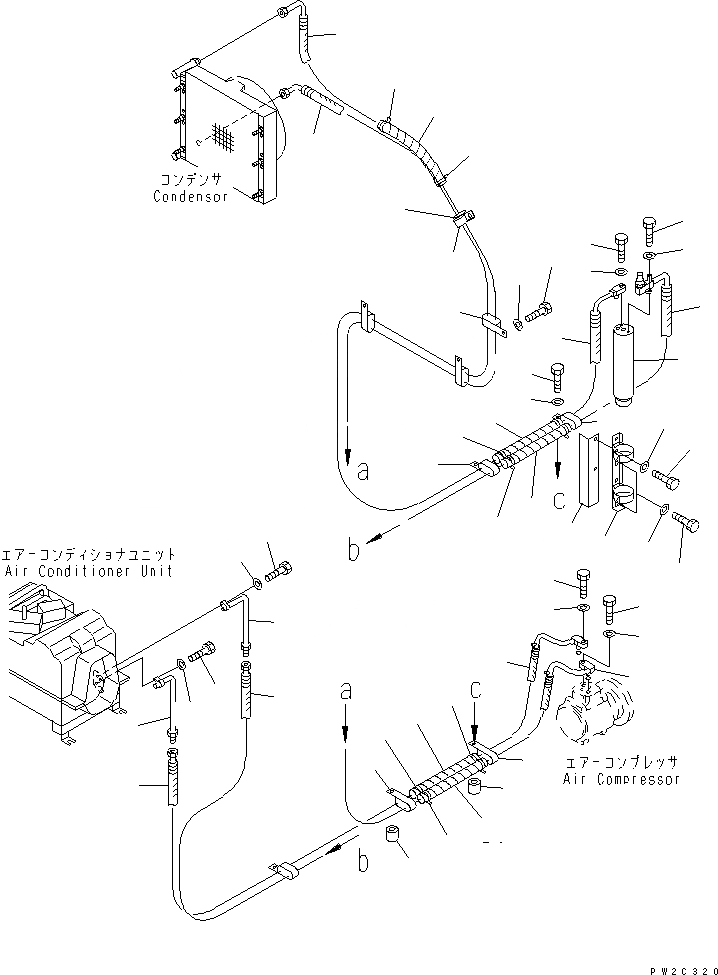 コンデンサ
Condensor

a

c

b

エアーコンディショナユニット
Air Conditioner Unit

a

c

エアーコンプレッサ
Air Compressor

b

PW2C320