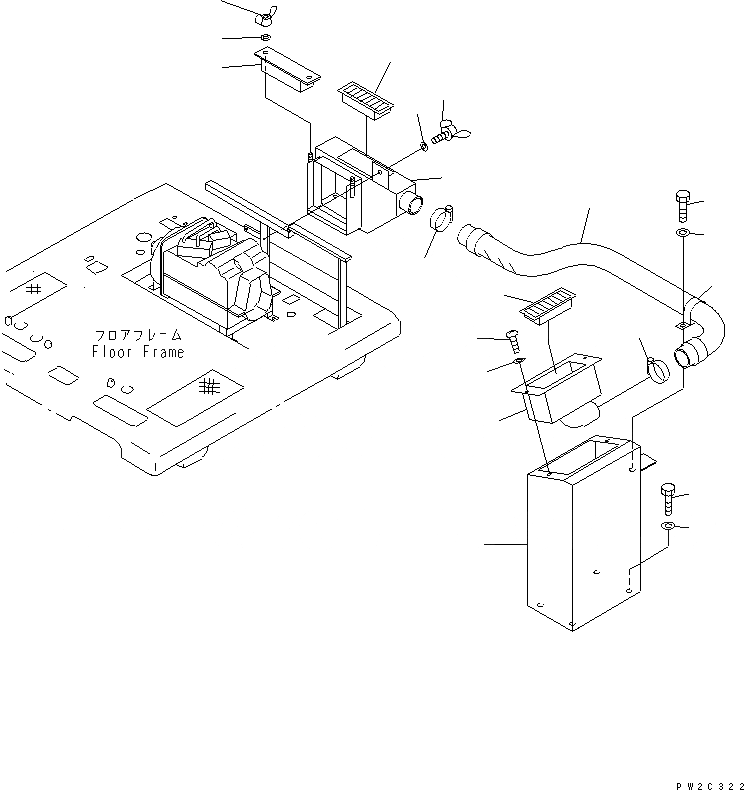 フロアフレーム
Floor Frame

PW2C322