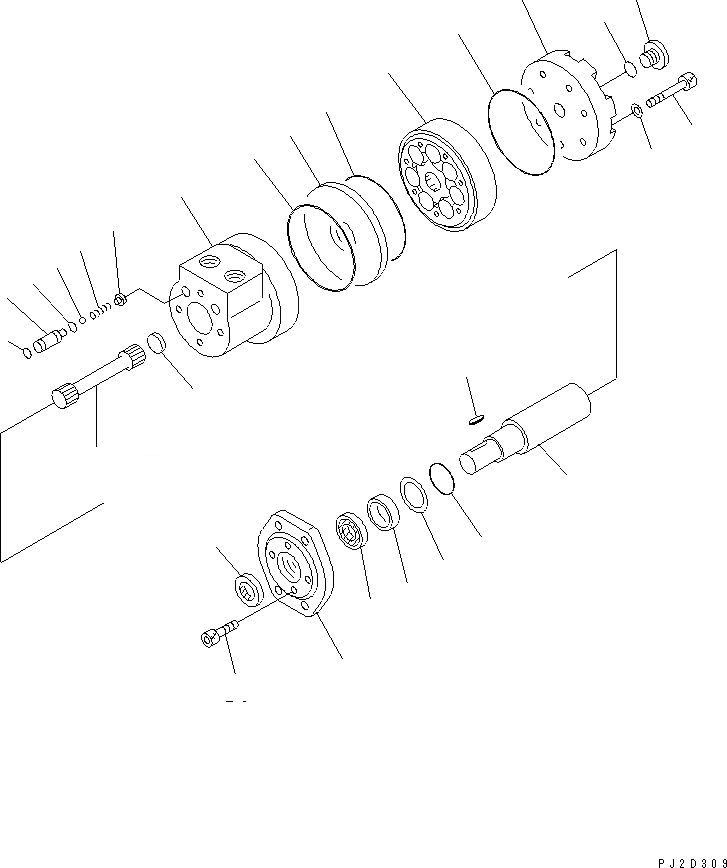 PJ2D309